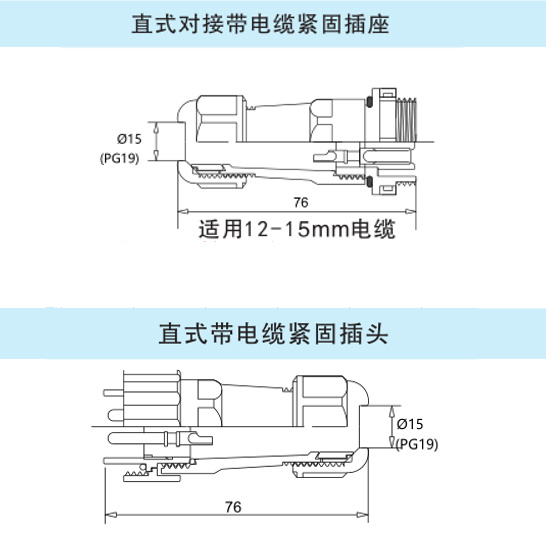 直式对接带电缆紧固插座

Ø15
(PG19)

76

适用12-15mm电缆

直式带电缆紧固插头

Ø15
(PG19)

76